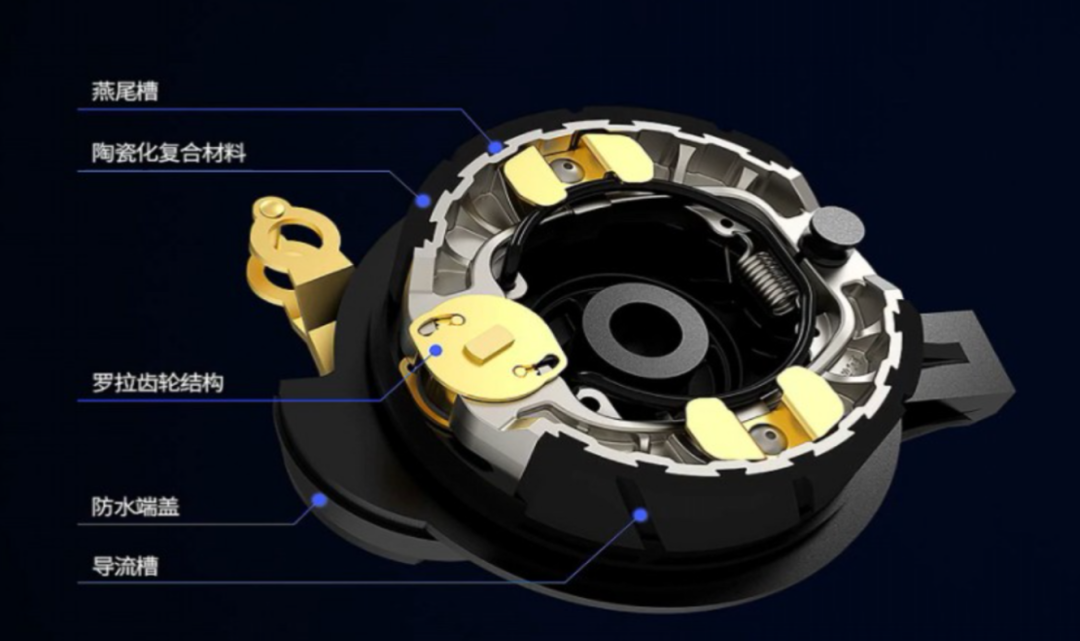 燕尾槽

陶瓷化复合材料

罗拉齿轮结构

防水端盖

导流槽